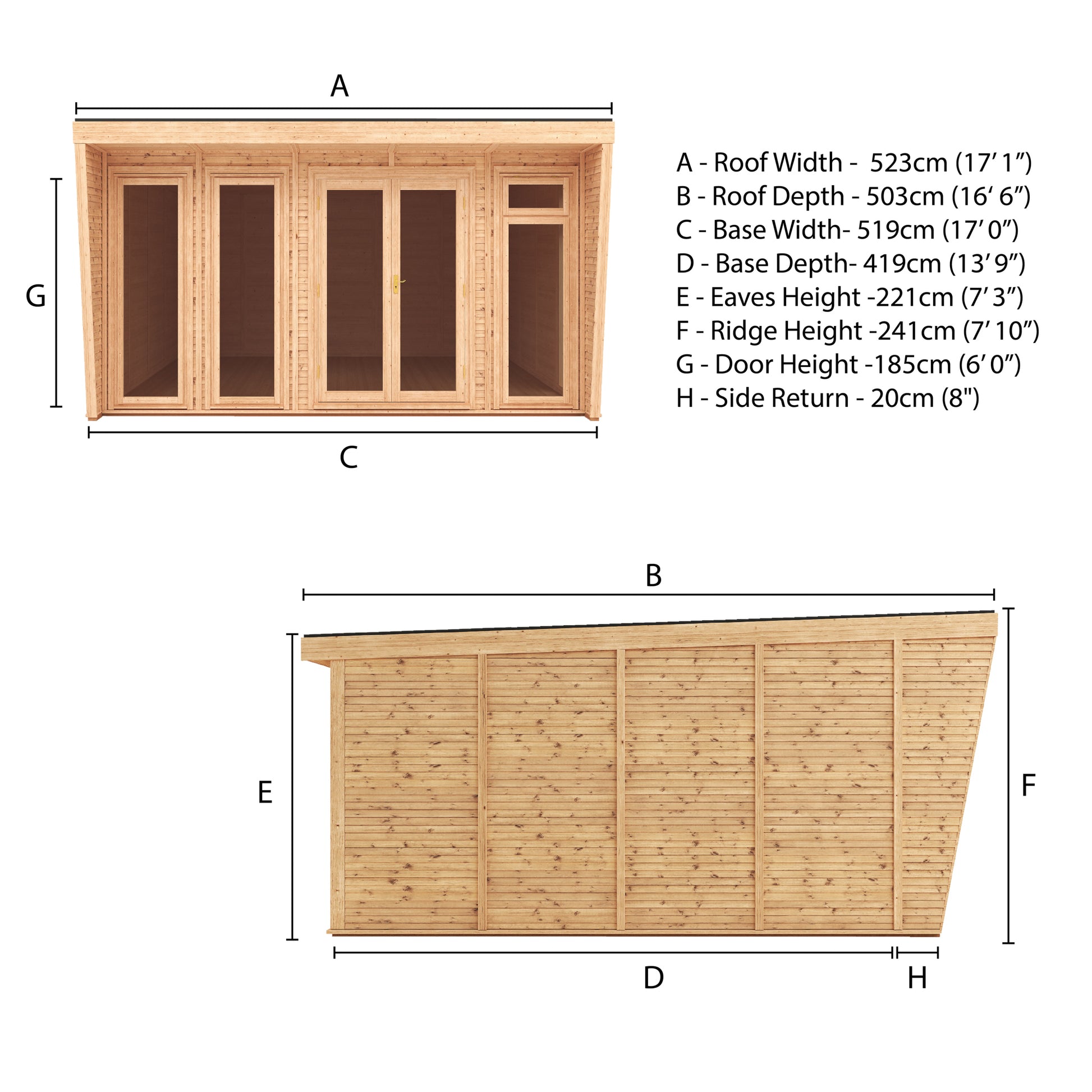 A

G

C

A - Roof Width - 523cm (17’ 1”)
B - Roof Depth - 503cm (16’ 6”)
C - Base Width- 519cm (17’ 0”)
D - Base Depth- 419cm (13’ 9”)
E - Eaves Height -221cm (7’ 3”)
F - Ridge Height -241cm (7’ 10”)
G - Door Height -185cm (6’ 0”)
H - Side Return - 20cm (8")

B

E

F

D

H