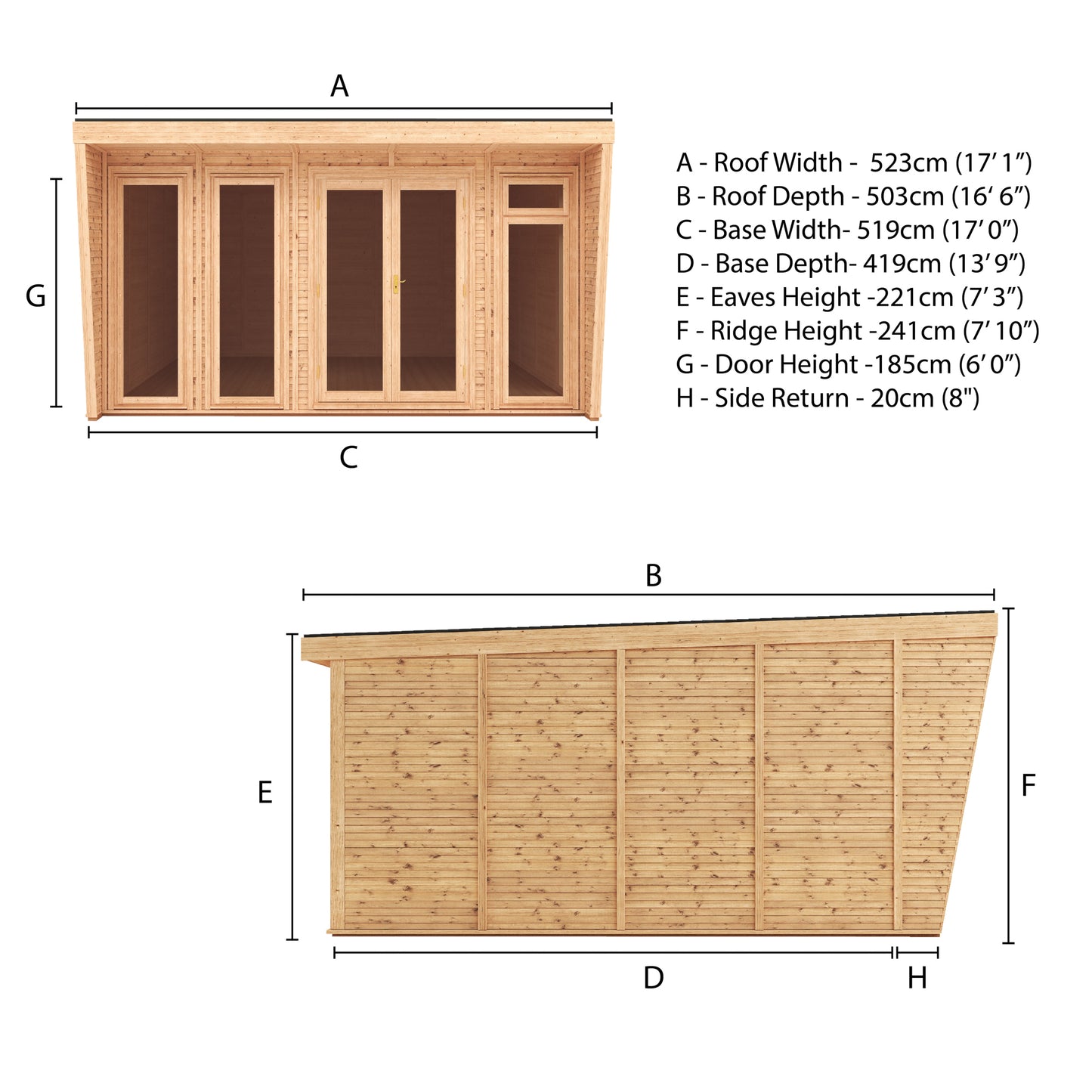 A

G

C

A - Roof Width - 523cm (17’ 1”)
B - Roof Depth - 503cm (16‘ 6”)
C - Base Width- 519cm (17’ 0”)
D - Base Depth- 419cm (13’ 9”)
E - Eaves Height -221cm (7’ 3”)
F - Ridge Height -241cm (7’ 10”)
G - Door Height -185cm (6’ 0”)
H - Side Return - 20cm (8")

B

E

F

D

H